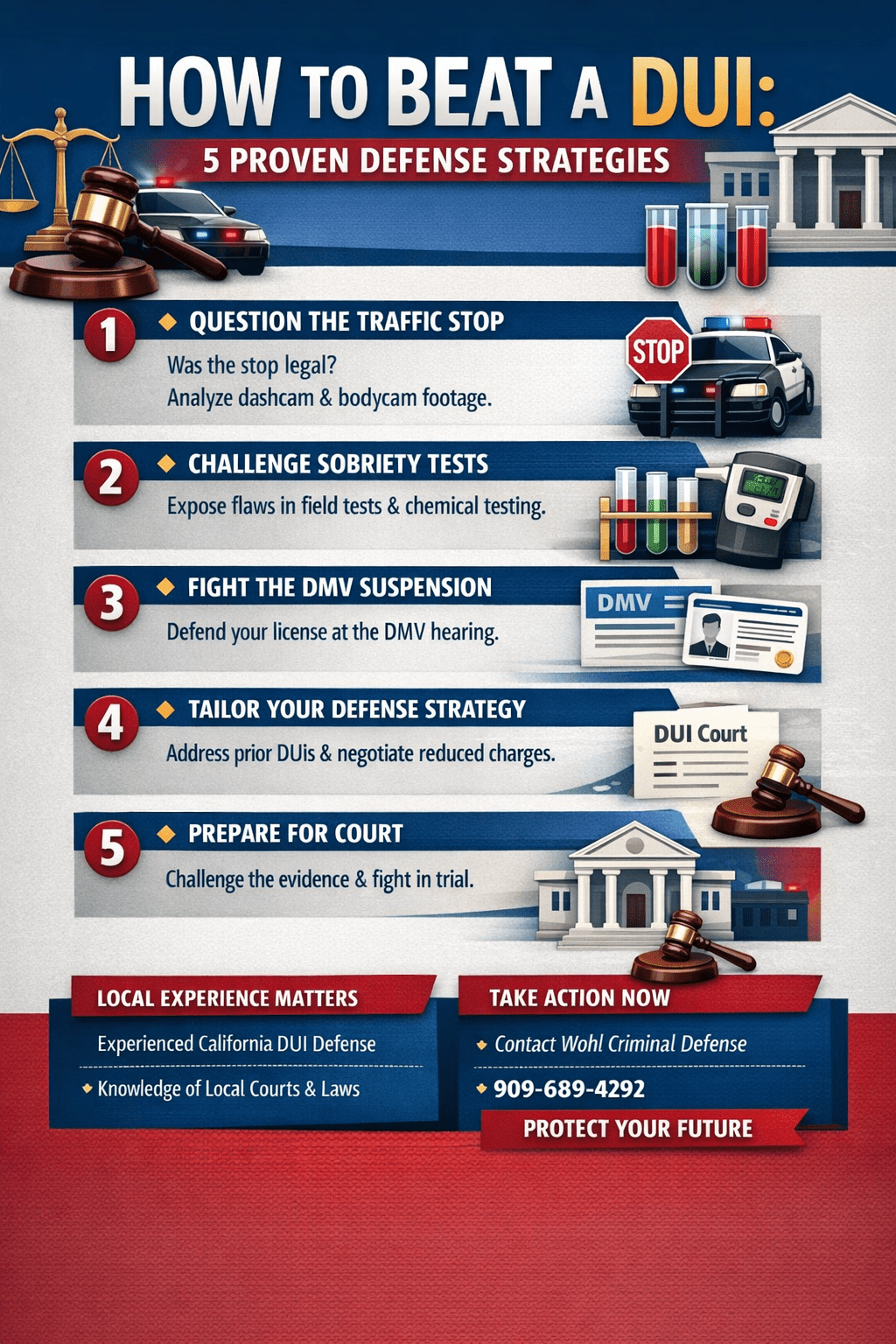 HOW TO BEAT A DUI:

5 PROVEN DEFENSE STRATEGIES

1 QUESTION THE TRAFFIC STOP

Was the stop legal?
Analyze dashcam & bodycam footage.

STOP

2 CHALLENGE SOBRIETY TESTS

Expose flaws in field tests & chemical testing.

3 FIGHT THE DMV SUSPENSION

Defend your license at the DMV hearing.

DMV

4 TAILOR YOUR DEFENSE STRATEGY

Address prior DUIs & negotiate reduced charges.

DUI Court

5 PREPARE FOR COURT

Challenge the evidence & fight in trial.

LOCAL EXPERIENCE MATTERS

Experienced California DUI Defense

Knowledge of Local Courts & Laws

TAKE ACTION NOW

Contact Wohl Criminal Defense

909-689-4292

PROTECT YOUR FUTURE