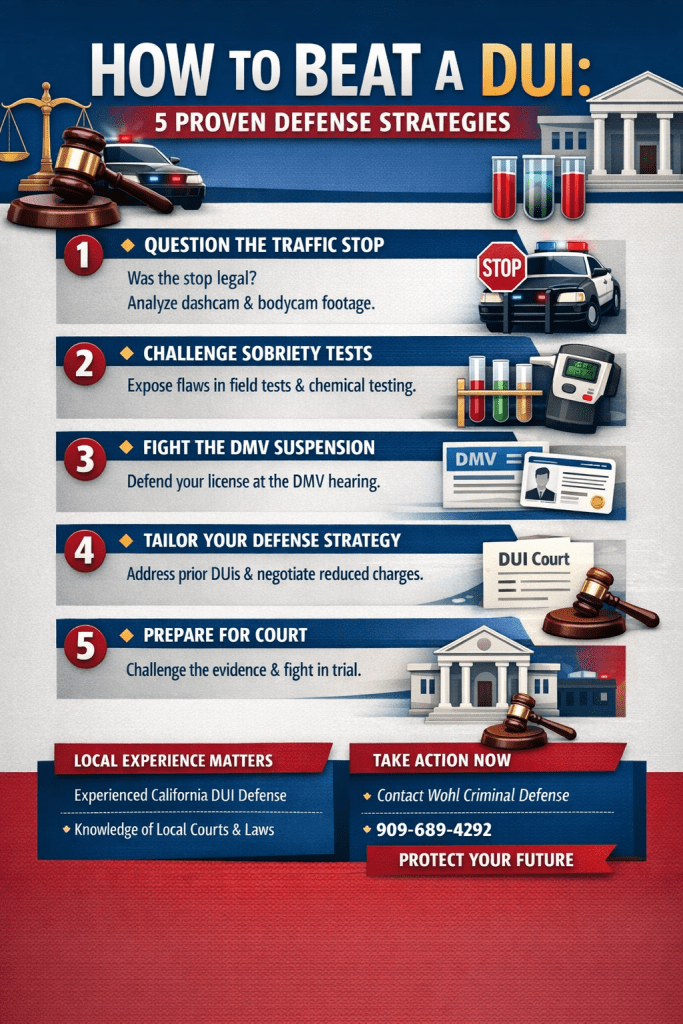 HOW TO BEAT A DUI:
5 PROVEN DEFENSE STRATEGIES

1 QUESTION THE TRAFFIC STOP
Was the stop legal?
Analyze dashcam & bodycam footage.
STOP

2 CHALLENGE SOBRIETY TESTS
Expose flaws in field tests & chemical testing.

3 FIGHT THE DMV SUSPENSION
Defend your license at the DMV hearing.
DMV

4 TAILOR YOUR DEFENSE STRATEGY
Address prior DUIs & negotiate reduced charges.
DUI Court

5 PREPARE FOR COURT
Challenge the evidence & fight in trial.

LOCAL EXPERIENCE MATTERS
Experienced California DUI Defense
Knowledge of Local Courts & Laws

TAKE ACTION NOW
Contact Wohl Criminal Defense
909-689-4292
PROTECT YOUR FUTURE